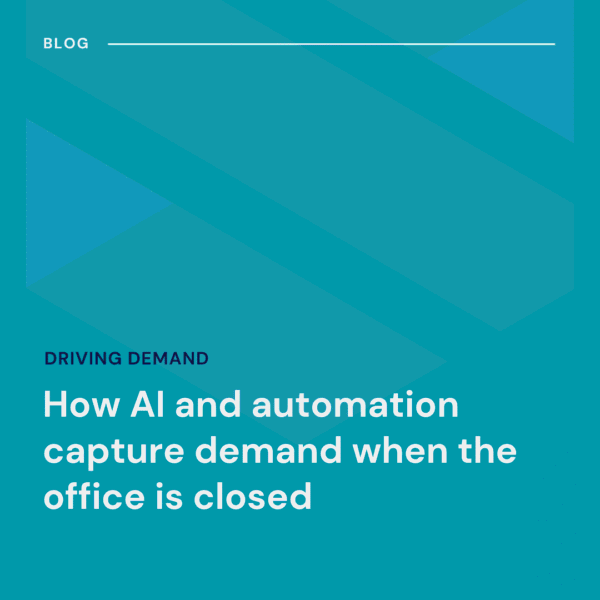 BLOG

DRIVING DEMAND

How AI and automation capture demand when the office is closed